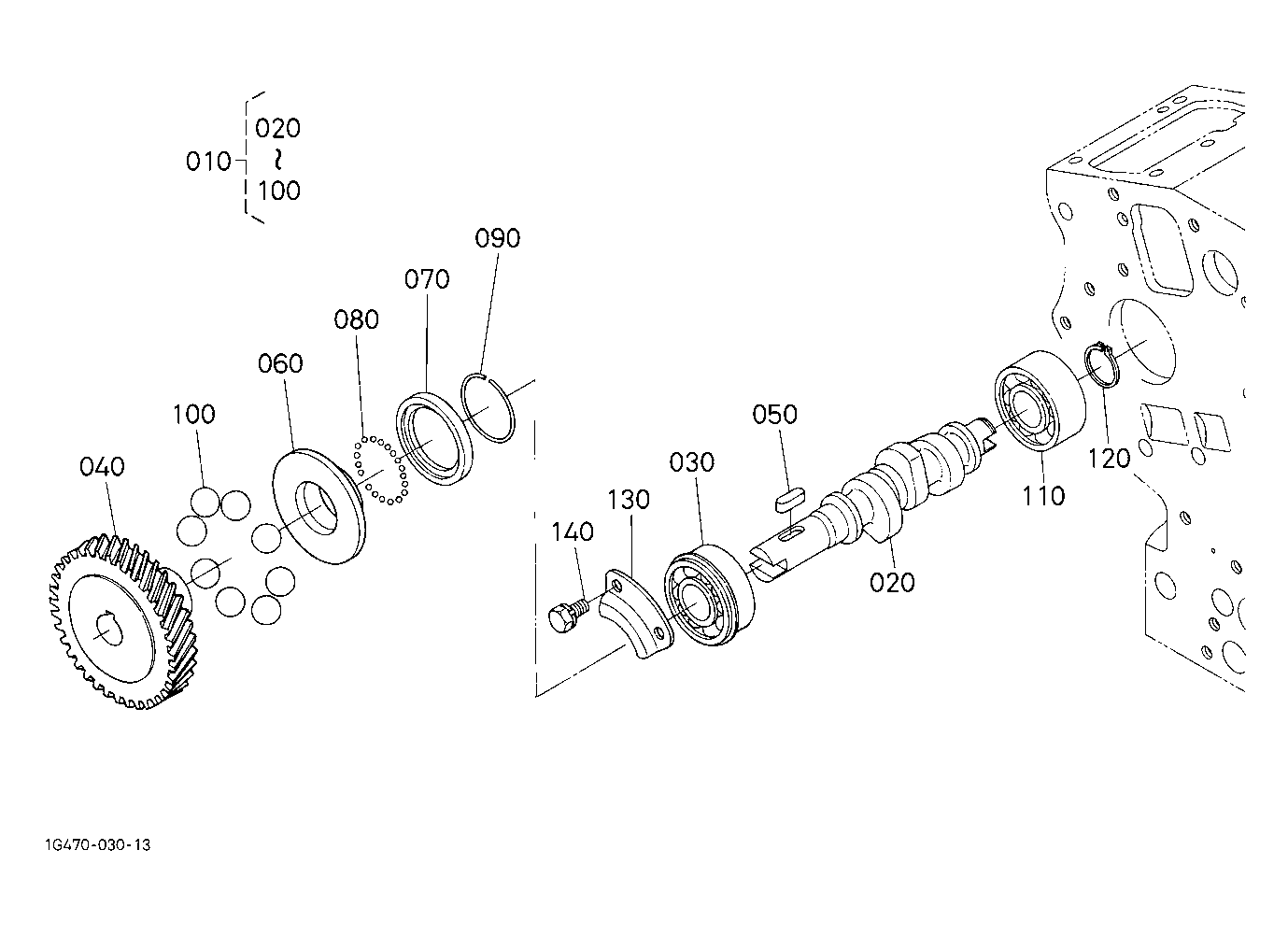 010
020
~
100
090
070
080
060
100
040
050
030
130
140
020
110
120
1G470-030-13